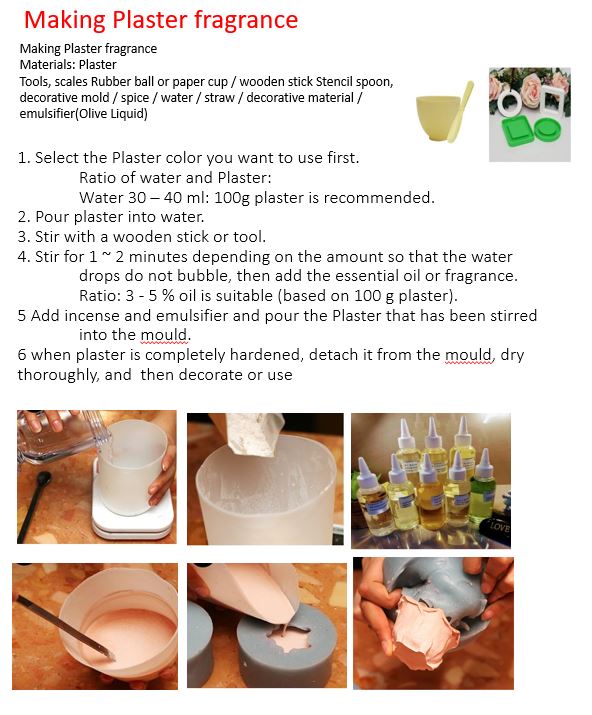 Making Plaster fragrance

Making Plaster fragrance
Materials: Plaster
Tools, scales Rubber ball or paper cup / wooden stick Stencil spoon, decorative mold / spice / water / straw / decorative material / emulsifier(Olive Liquid)

1. Select the Plaster color you want to use first.
Ratio of water and Plaster:
Water 30 – 40 ml: 100g plaster is recommended.
2. Pour plaster into water.
3. Stir with a wooden stick or tool.
4. Stir for 1 ~ 2 minutes depending on the amount so that the water drops do not bubble, then add the essential oil or fragrance.
Ratio: 3 - 5 % oil is suitable (based on 100 g plaster).
5 Add incense and emulsifier and pour the Plaster that has been stirred into the mould.
6 when plaster is completely hardened, detach it from the mould, dry thoroughly, and then decorate or use

LOVE